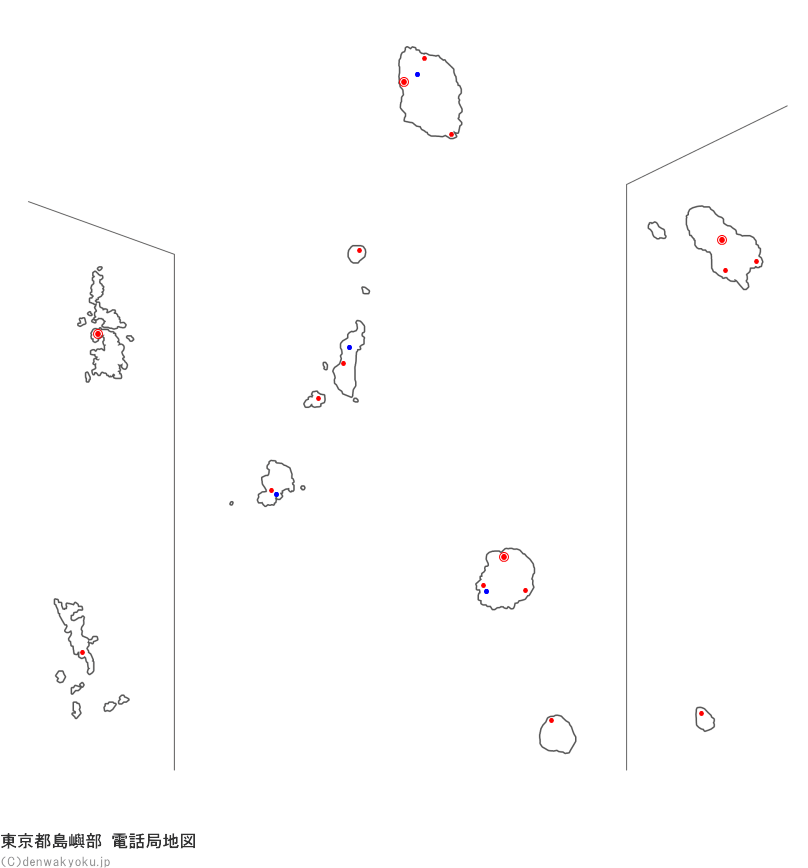 東京都島嶼部 電話局地図
(C)denwakyoku.jp